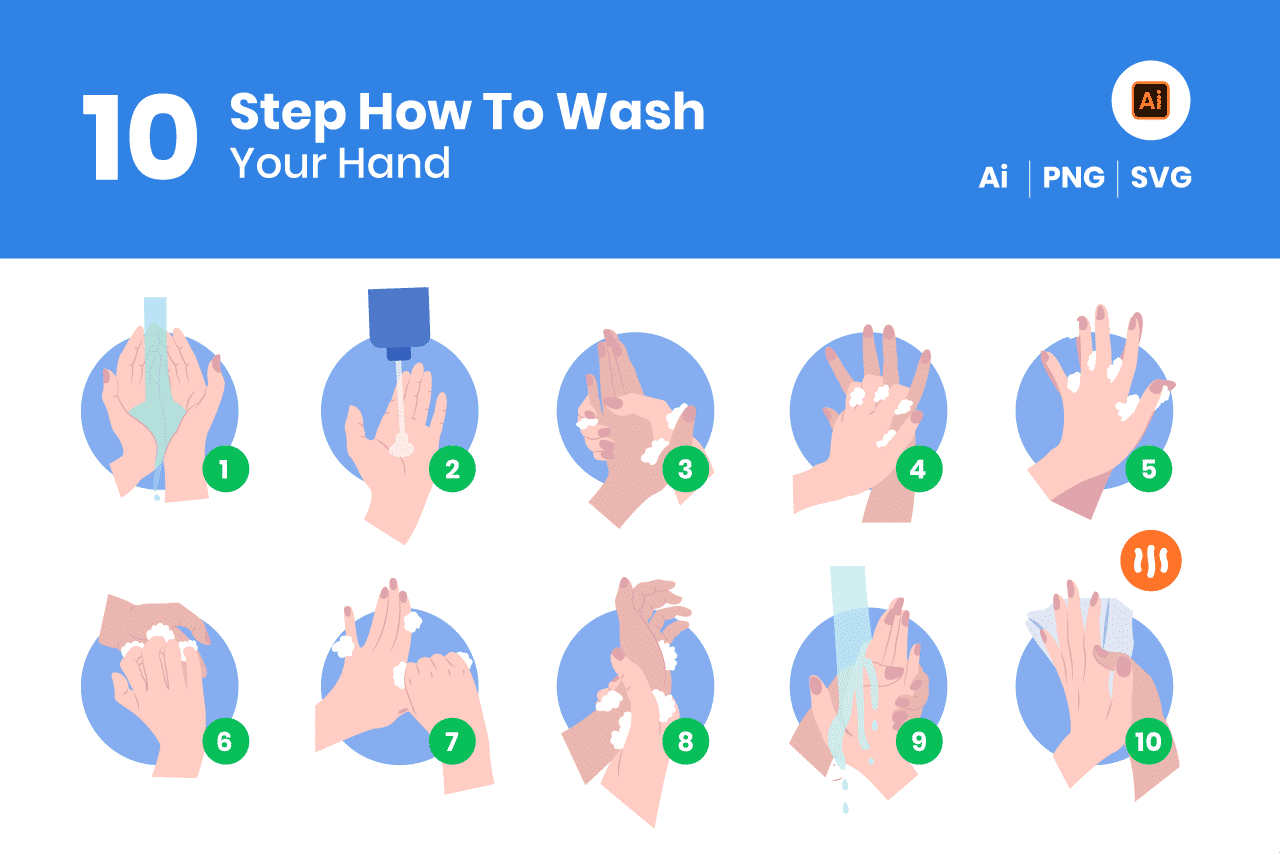 10 Step How To Wash
Your Hand

Ai

Ai | PNG | SVG

1
2
3
4
5
6
7
8
9
10